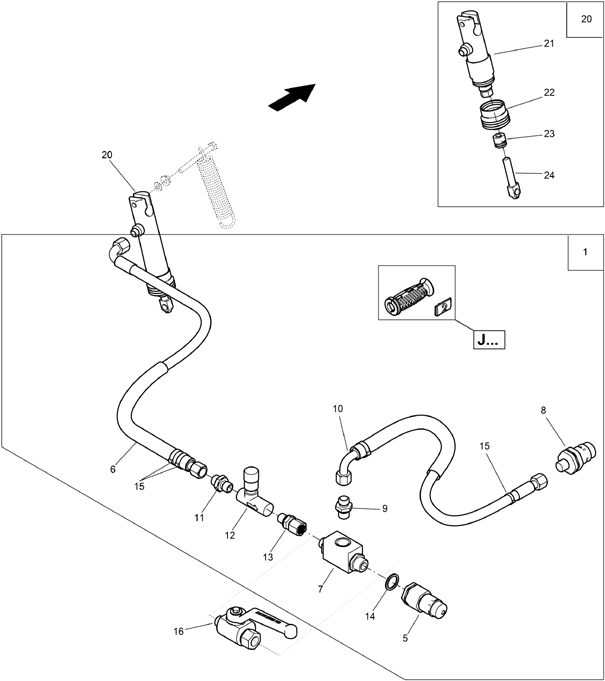 20
21
22
23
24
20
1
J...
10
8
15
6
15
11
12
9
13
7
14
5
16